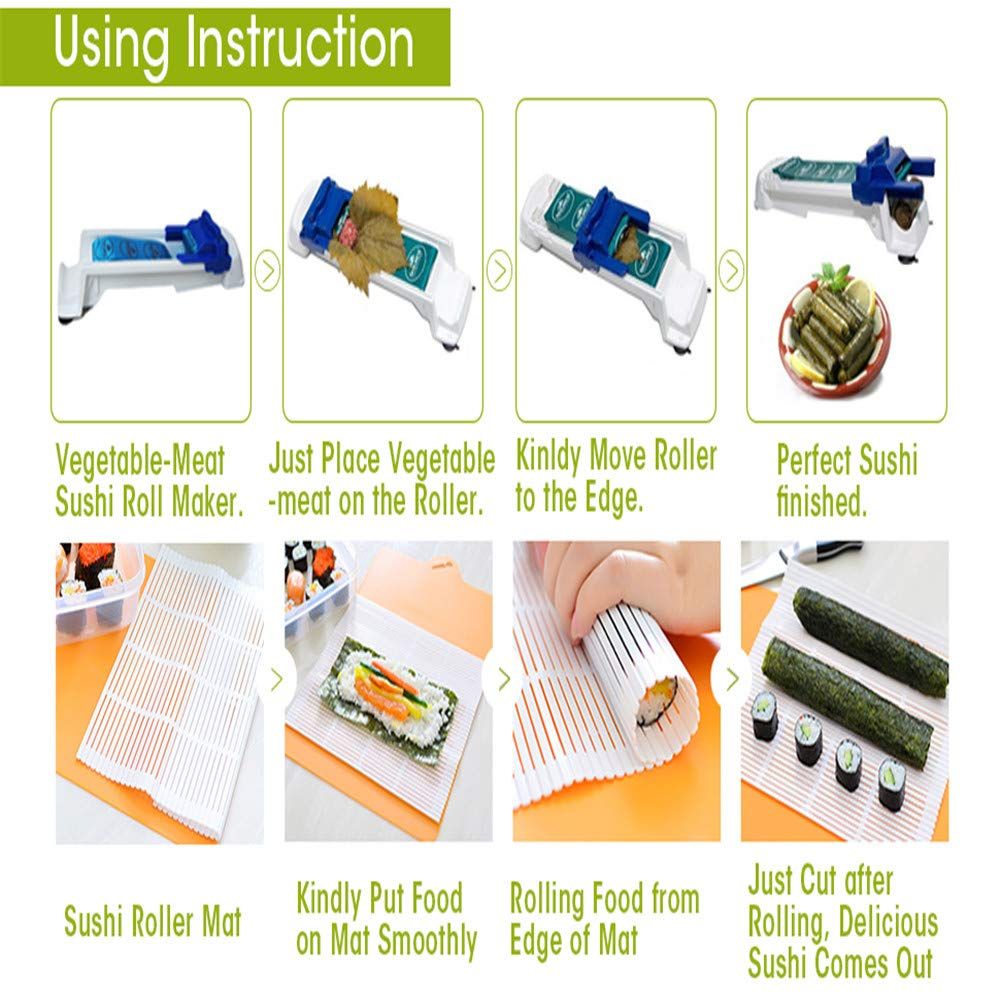 Using Instruction

Vegetable-Meat Sushi Roll Maker.

Just Place Vegetable -meat on the Roller.

Kinldy Move Roller to the Edge.

Perfect Sushi finished.

Sushi Roller Mat

Kindly Put Food on Mat Smoothly

Rolling Food from Edge of Mat

Just Cut after Rolling, Delicious Sushi Comes Out