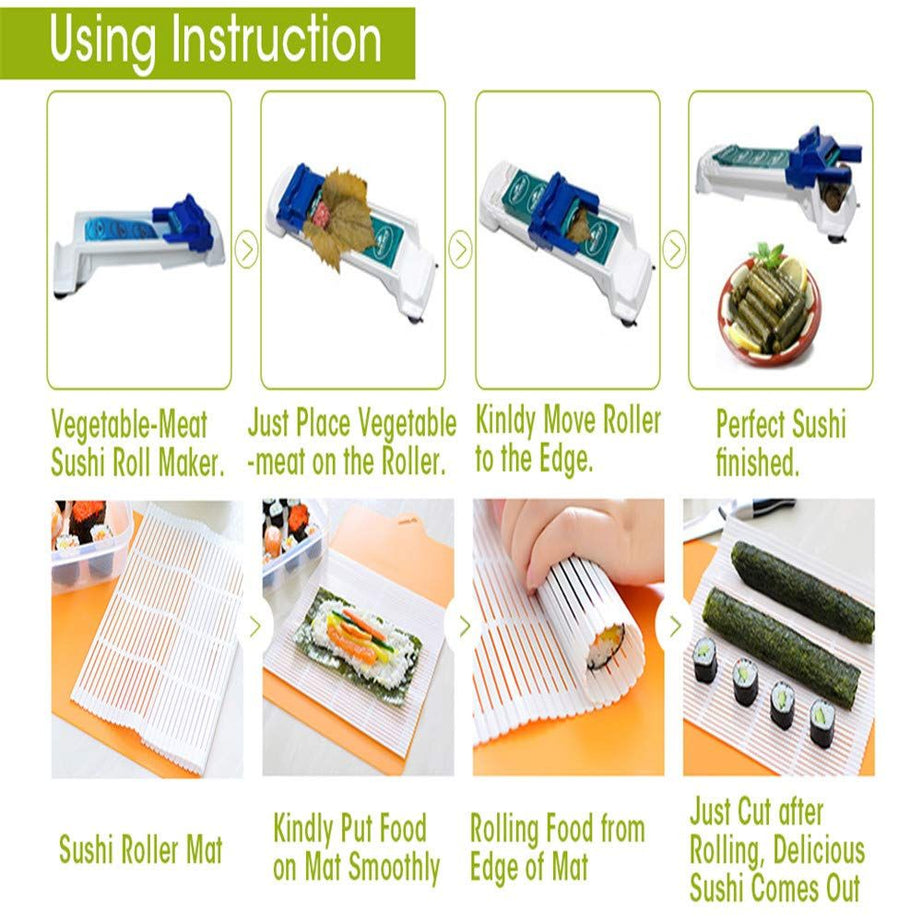 Using Instruction

Vegetable-Meat Sushi Roll Maker.

Just Place Vegetable -meat on the Roller.

Kinldy Move Roller to the Edge.

Perfect Sushi finished.

Sushi Roller Mat

Kindly Put Food on Mat Smoothly

Rolling Food from Edge of Mat

Just Cut after Rolling, Delicious Sushi Comes Out