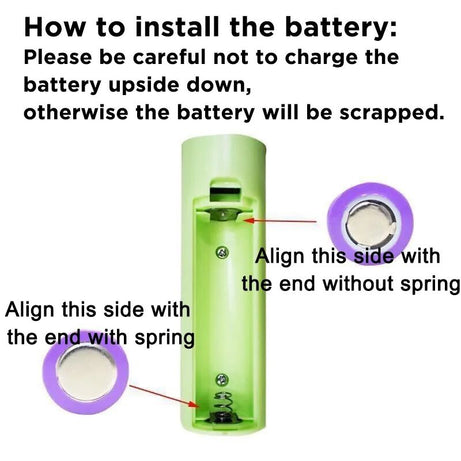 How to install the battery:
Please be careful not to charge the battery upside down,
otherwise the battery will be scrapped.

Align this side with the end without spring

Align this side with the end with spring