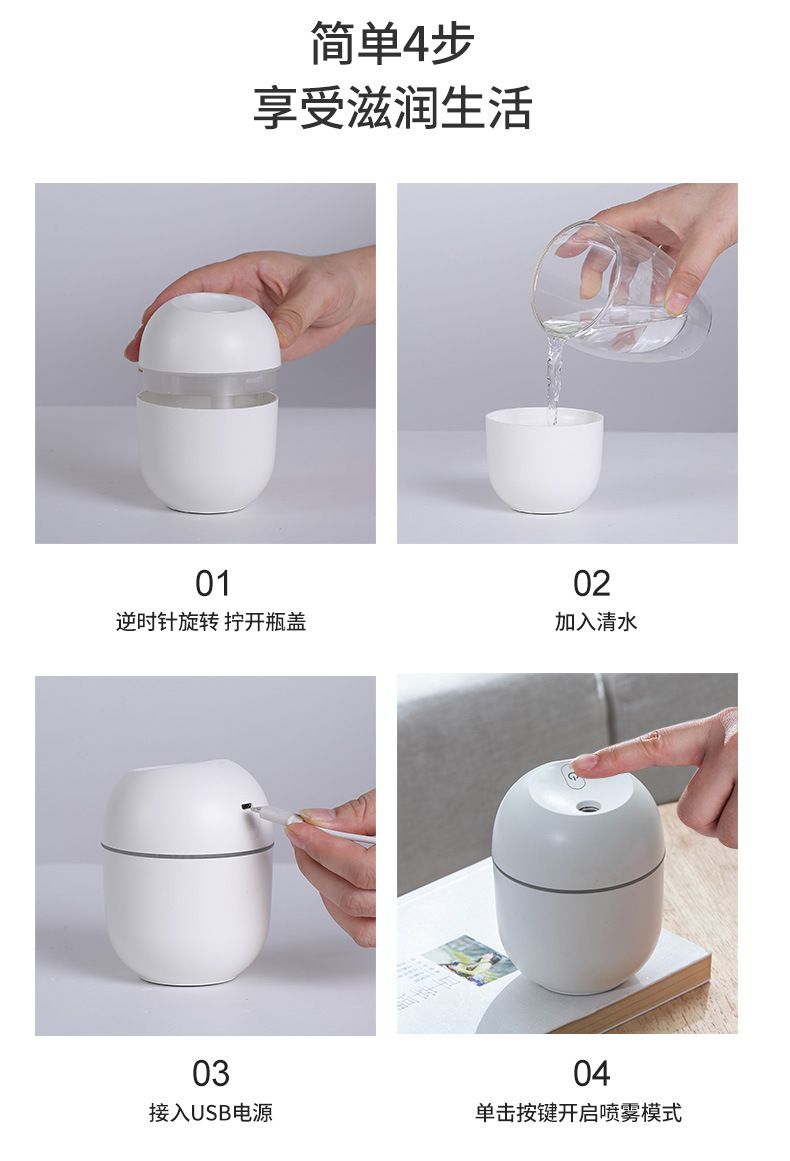 简单4步
享受滋润生活

01
逆时针旋转 拧开瓶盖

02
加入清水

03
接入USB电源

04
单击按键开启喷雾模式