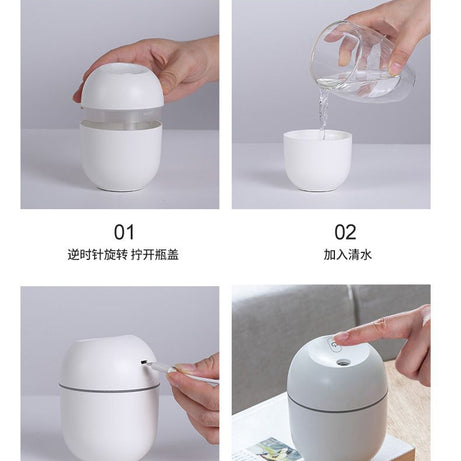 01
逆时针旋转 拧开瓶盖

02
加入清水