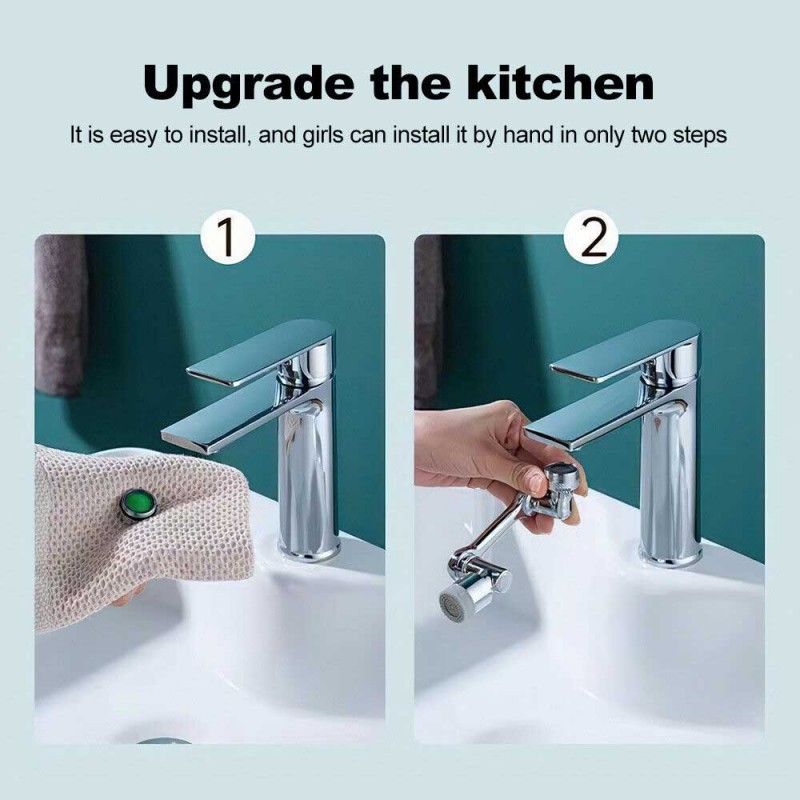 Upgrade the kitchen

It is easy to install, and girls can install it by hand in only two steps

1

2