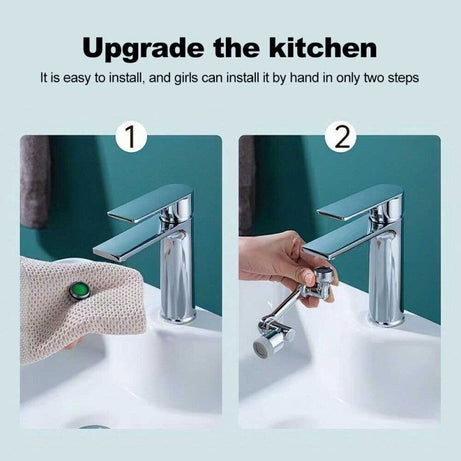 Upgrade the kitchen

It is easy to install, and girls can install it by hand in only two steps

1

2