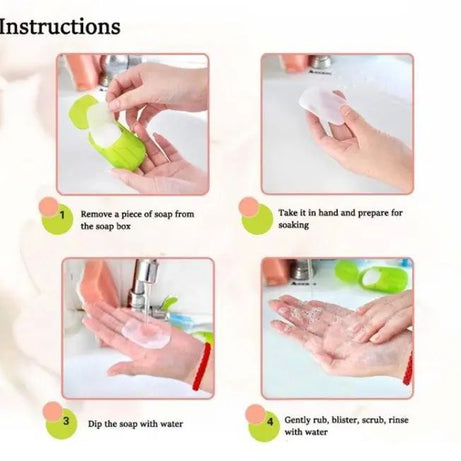 Instructions

1 Remove a piece of soap from the soap box

Take it in hand and prepare for soaking

3 Dip the soap with water

4 Gently rub, blister, scrub, rinse with water