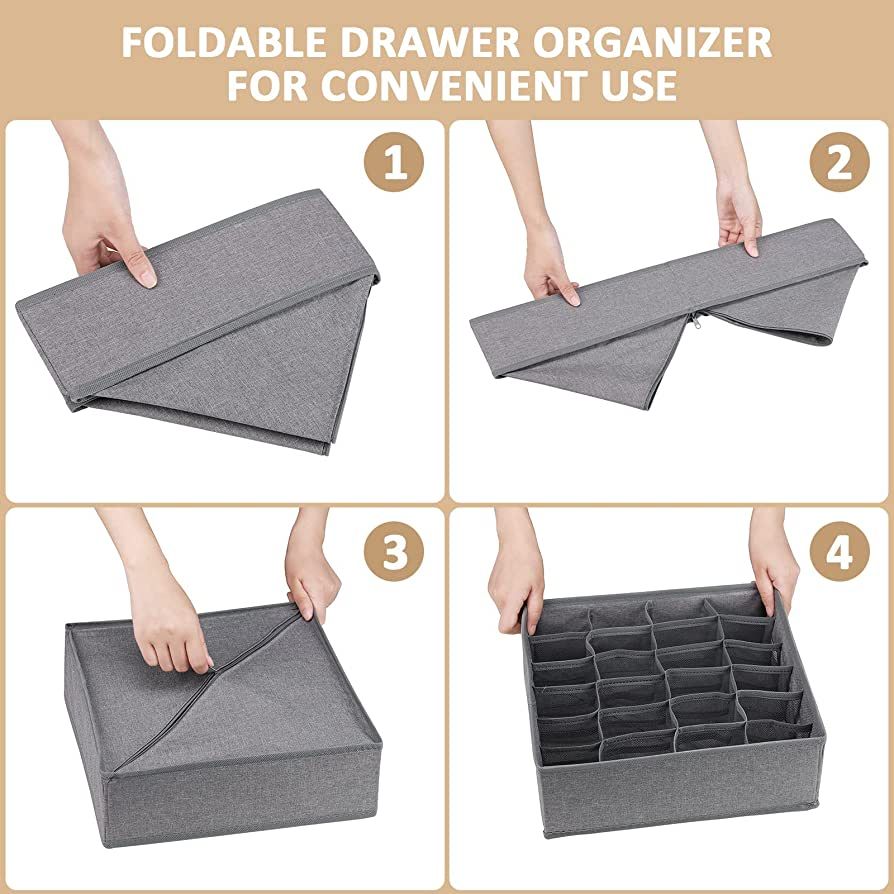 FOLDABLE DRAWER ORGANIZER
FOR CONVENIENT USE

1

2

3

4