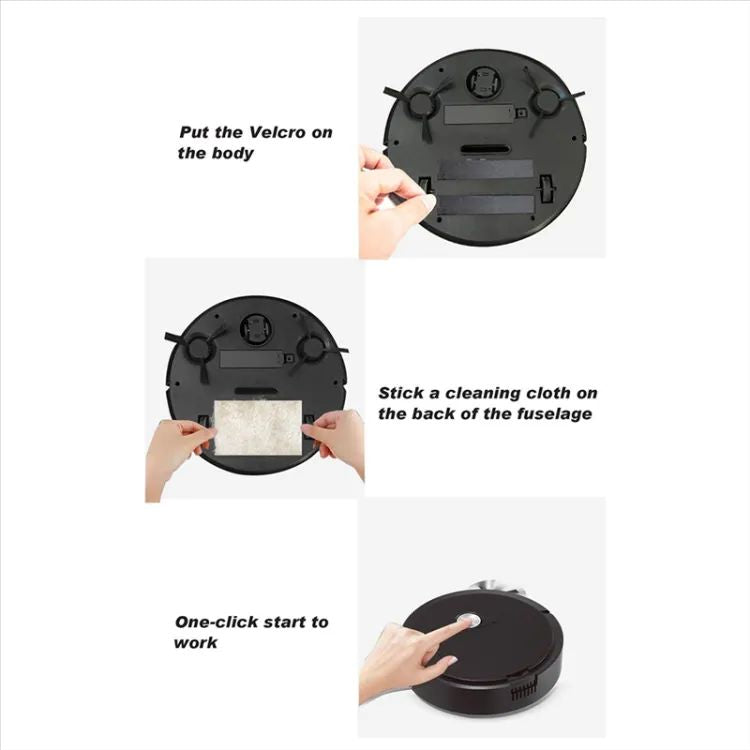 Put the Velcro on the body

Stick a cleaning cloth on the back of the fuselage

One-click start to work