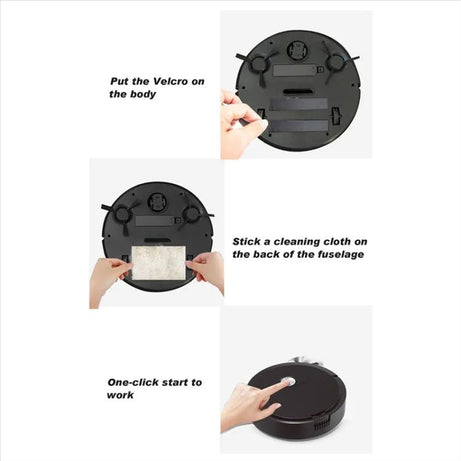 Put the Velcro on the body

Stick a cleaning cloth on the back of the fuselage

One-click start to work