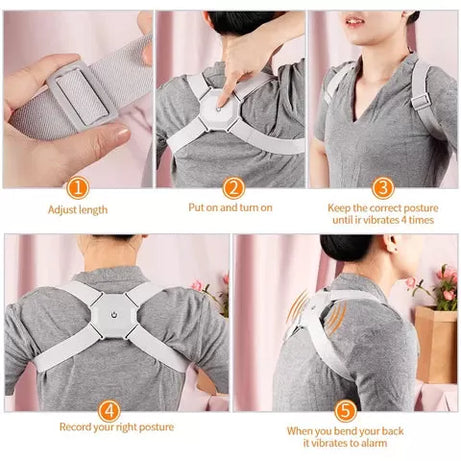 1
Adjust length

2
Put on and turn on

3
Keep the correct posture until ir vibrates 4 times

4
Record your right posture

5
When you bend your back it vibrates to alarm