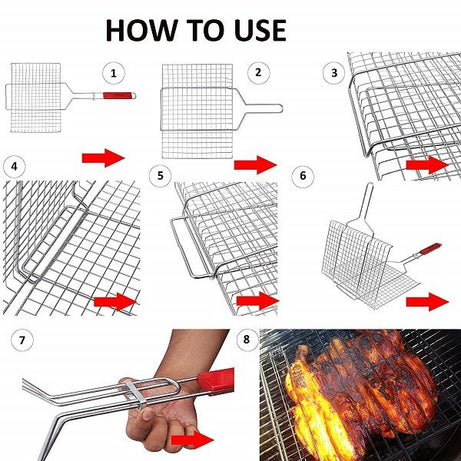 HOW TO USE

1

2

3

4

5

6

7

8