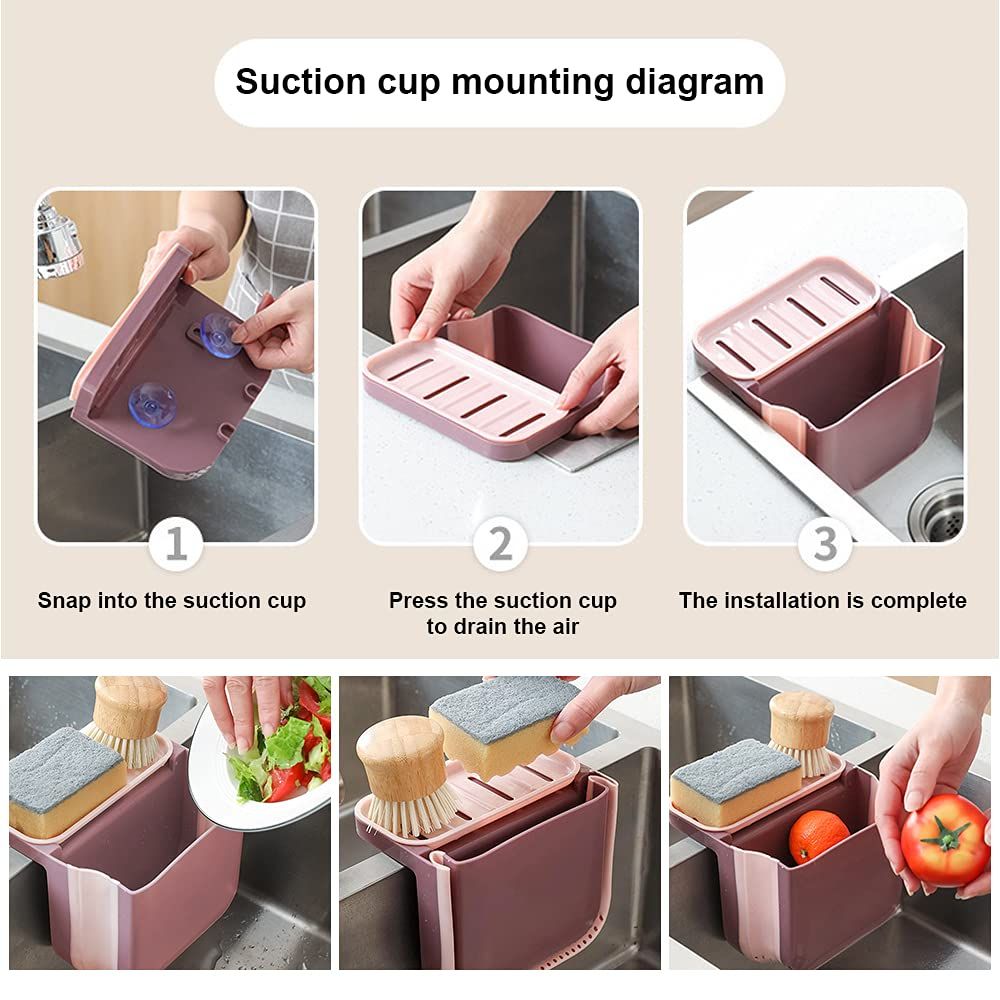 Suction cup mounting diagram

1

Snap into the suction cup

2

Press the suction cup to drain the air

3

The installation is complete