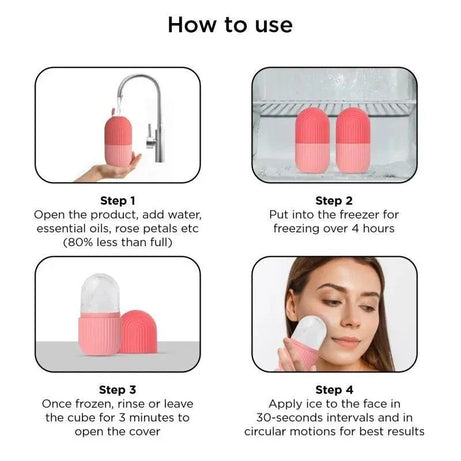 How to use

Step 1
Open the product, add water, essential oils, rose petals etc (80% less than full)

Step 2
Put into the freezer for freezing over 4 hours

Step 3
Once frozen, rinse or leave the cube for 3 minutes to open the cover

Step 4
Apply ice to the face in 30-seconds intervals and in circular motions for best results