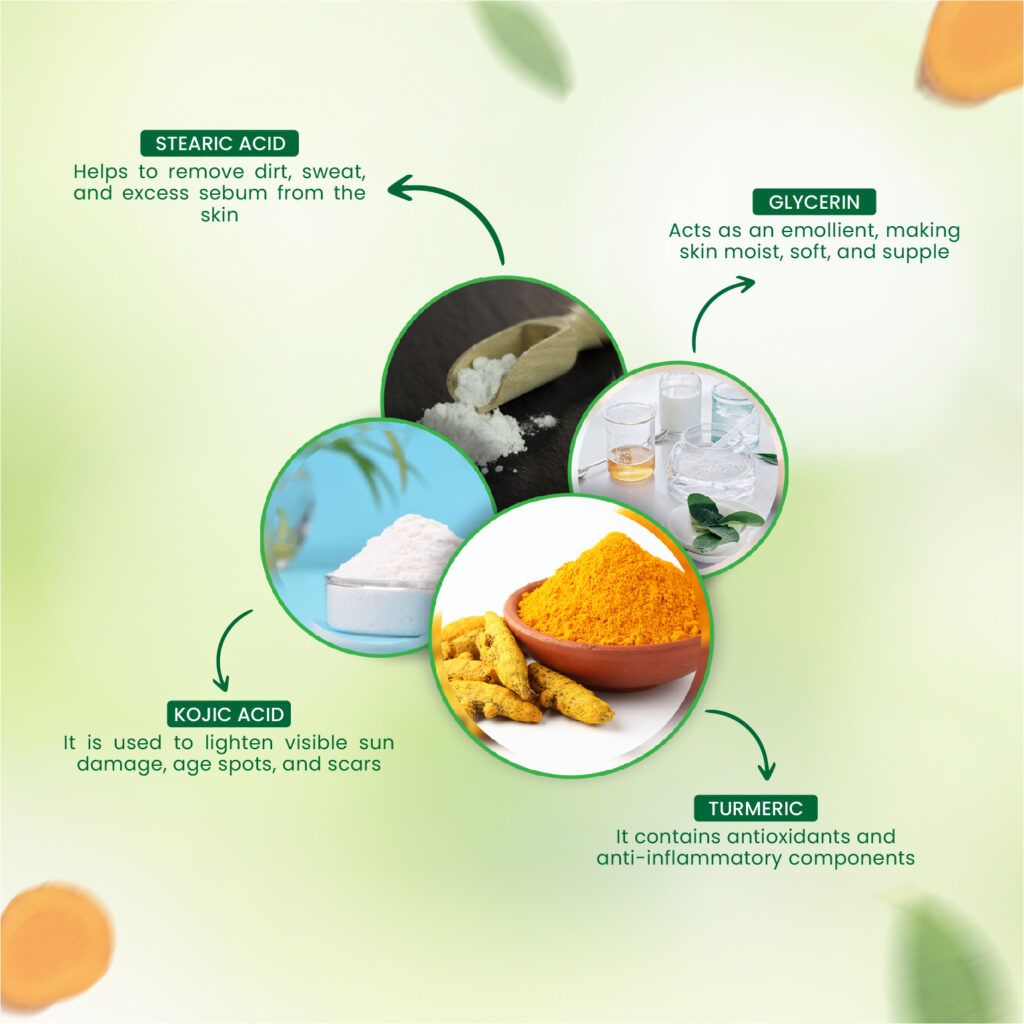 STEARIC ACID
Helps to remove dirt, sweat, and excess sebum from the skin

GLYCERIN
Acts as an emollient, making skin moist, soft, and supple

KOJIC ACID
It is used to lighten visible sun damage, age spots, and scars

TURMERIC
It contains antioxidants and anti-inflammatory components