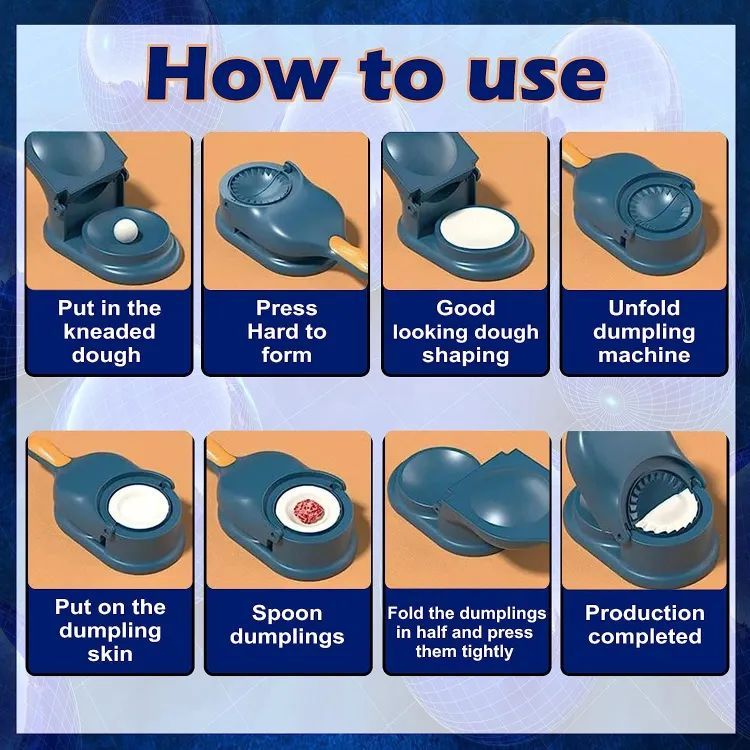 How to use

Put in the kneaded dough

Press Hard to form

Good looking dough shaping

Unfold dumpling machine

Put on the dumpling skin

Spoon dumplings

Fold the dumplings in half and press them tightly

Production completed