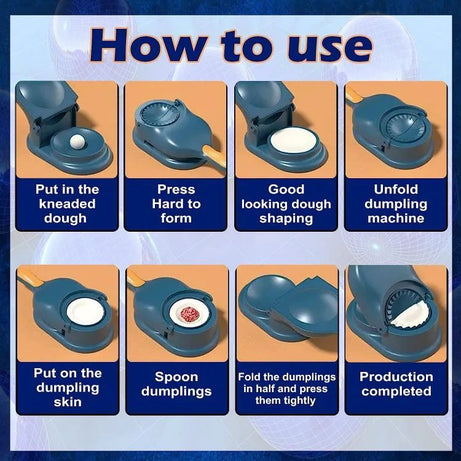 How to use

Put in the kneaded dough

Press Hard to form

Good looking dough shaping

Unfold dumpling machine

Put on the dumpling skin

Spoon dumplings

Fold the dumplings in half and press them tightly

Production completed