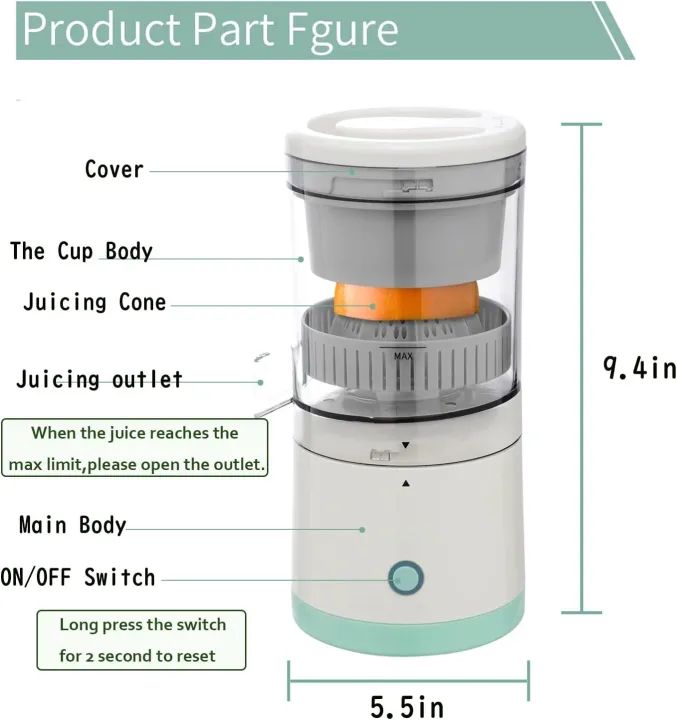 Product Part Fgure

Cover

The Cup Body

Juicing Cone

MAX

Juicing outlet

When the juice reaches the max limit,please open the outlet.

Main Body

ON/OFF Switch

Long press the switch for 2 second to reset

9.4in

5.5in