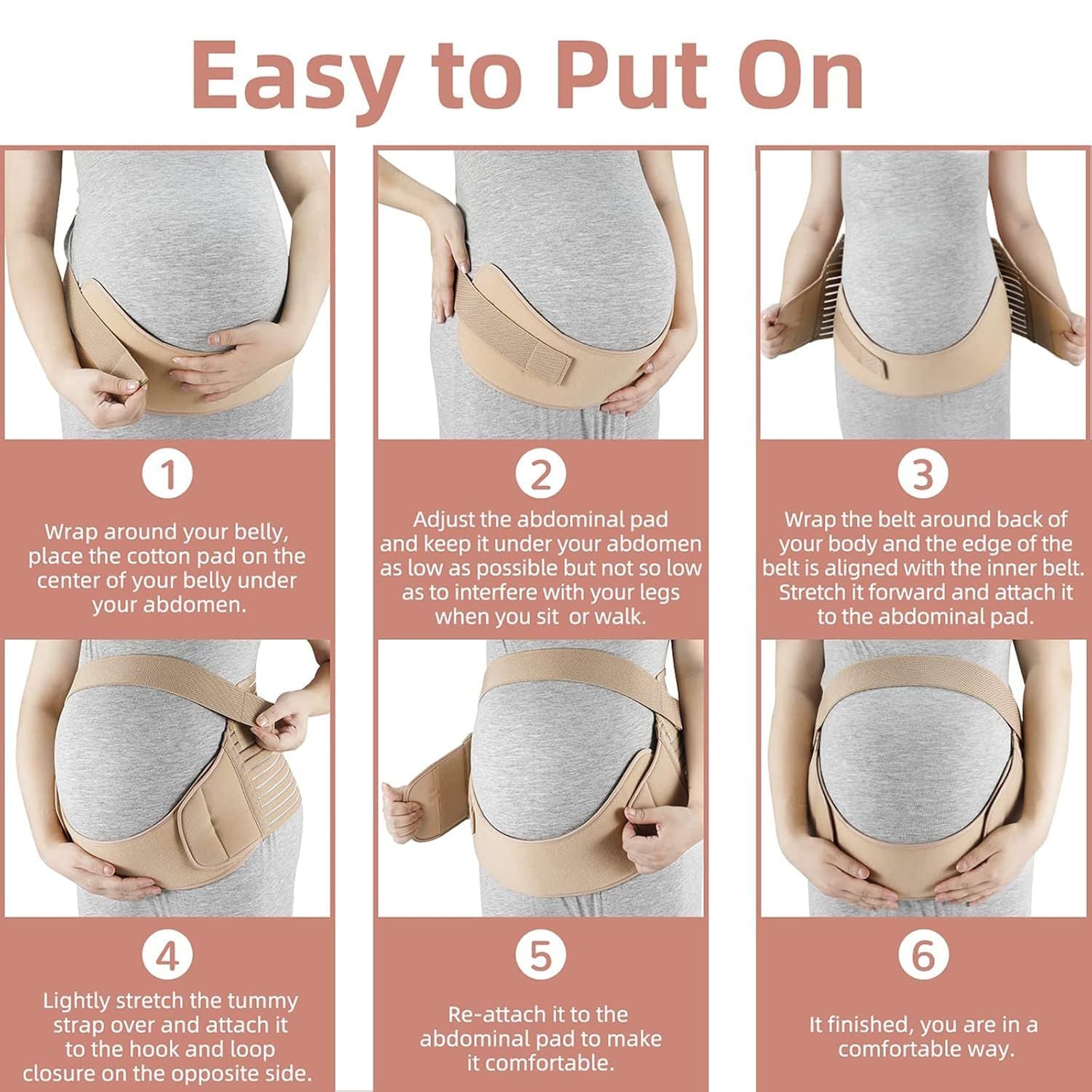 Easy to Put On

1

Wrap around your belly, place the cotton pad on the center of your belly under your abdomen.

2

Adjust the abdominal pad and keep it under your abdomen as low as possible but not so low as to interfere with your legs when you sit or walk.

3

Wrap the belt around back of your body and the edge of the belt is aligned with the inner belt. Stretch it forward and attach it to the abdominal pad.

4

Lightly stretch the tummy strap over and attach it to the hook and loop closure on the opposite side.

5

Re-attach it to the abdominal pad to make it comfortable.

6

It finished, you are in a comfortable way.