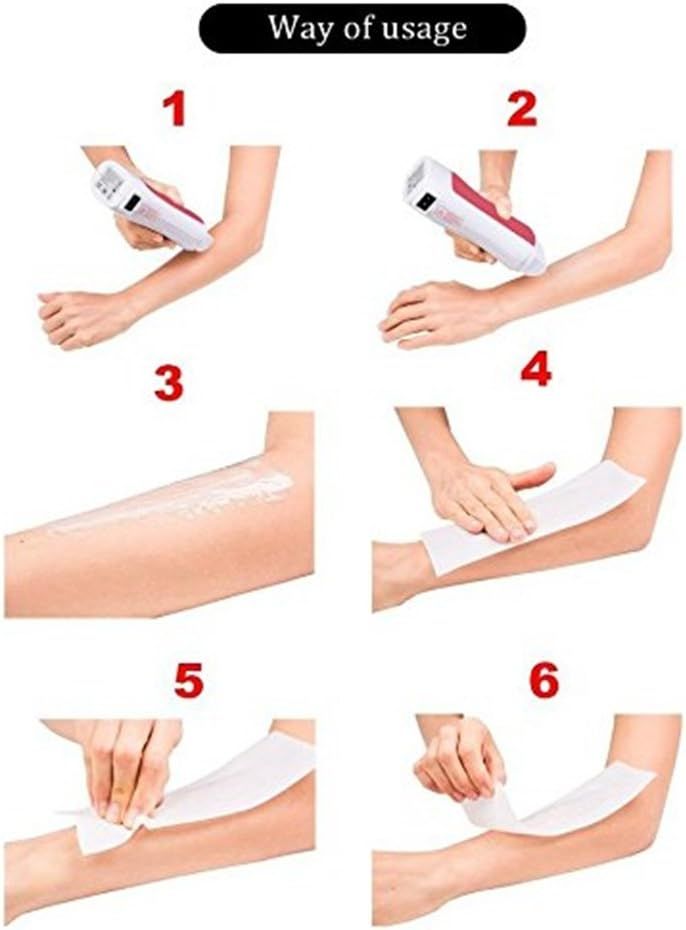 Way of usage

1

2

3

4

5

6