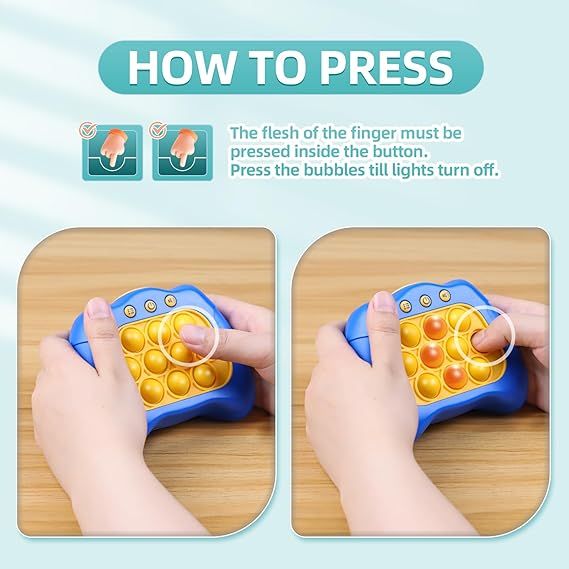 HOW TO PRESS

The flesh of the finger must be pressed inside the button.
Press the bubbles till lights turn off.