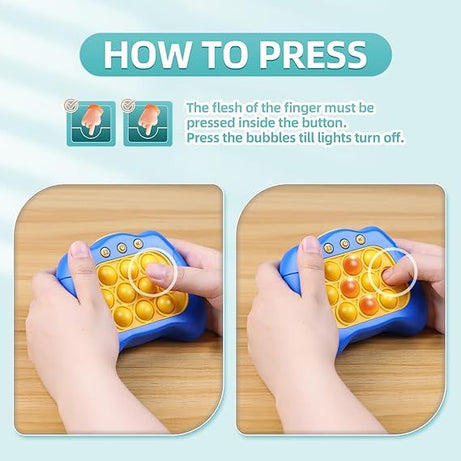 HOW TO PRESS

The flesh of the finger must be pressed inside the button.
Press the bubbles till lights turn off.