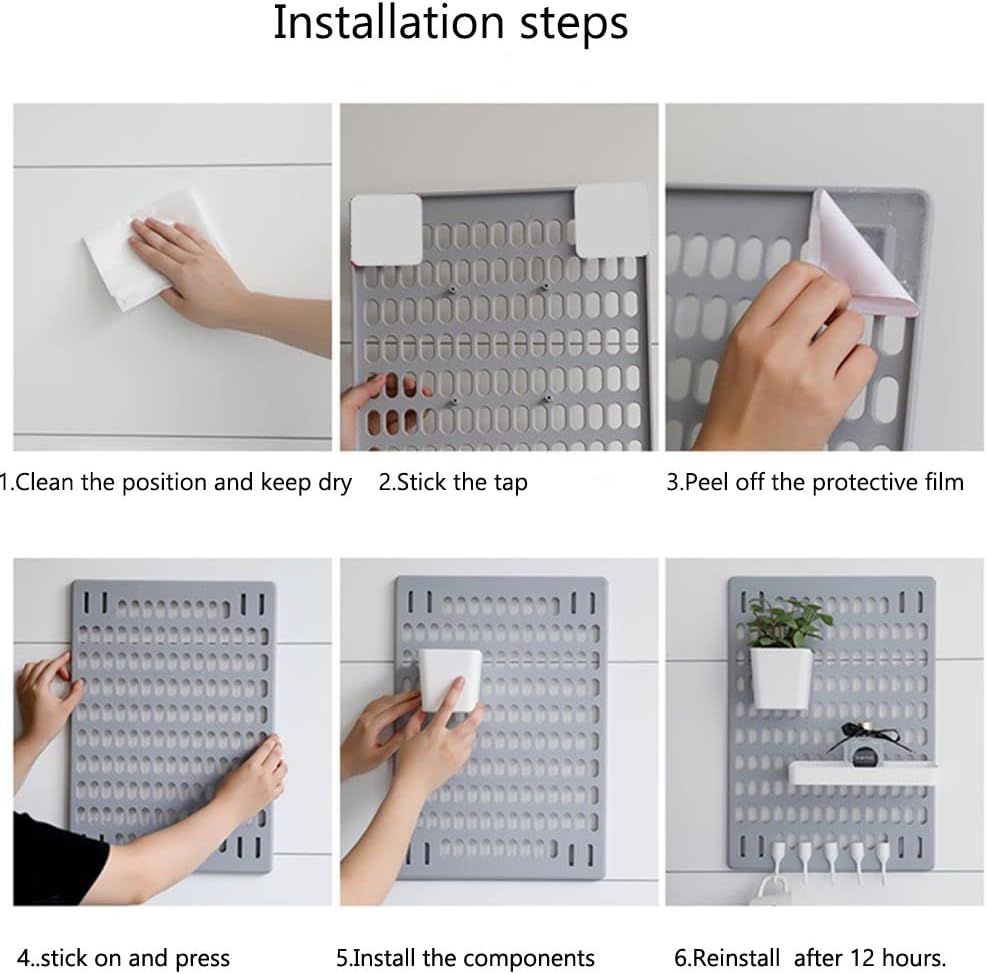 Installation steps

1.Clean the position and keep dry

2.Stick the tap

3.Peel off the protective film

4..stick on and press

5.Install the components

6.Reinstall after 12 hours.