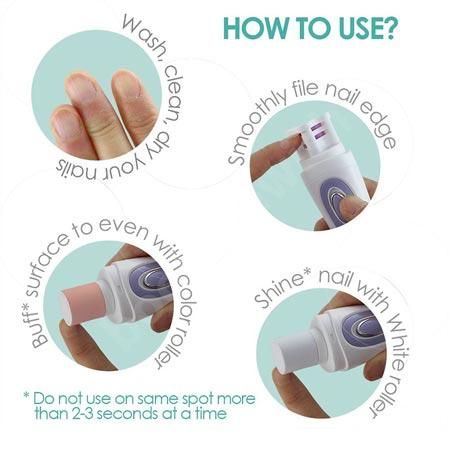 HOW TO USE?

Wash, clean, dry your nails

Smoothly file nail edge

Buff* surface to even with color roller

Shine* nail with White roller

* Do not use on same spot more than 2-3 seconds at a time