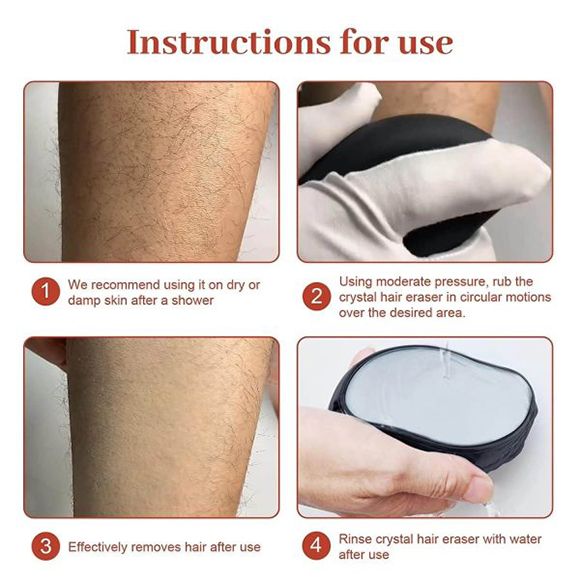 Instructions for use

1 We recommend using it on dry or damp skin after a shower

2 Using moderate pressure, rub the crystal hair eraser in circular motions over the desired area.

3 Effectively removes hair after use

4 Rinse crystal hair eraser with water after use