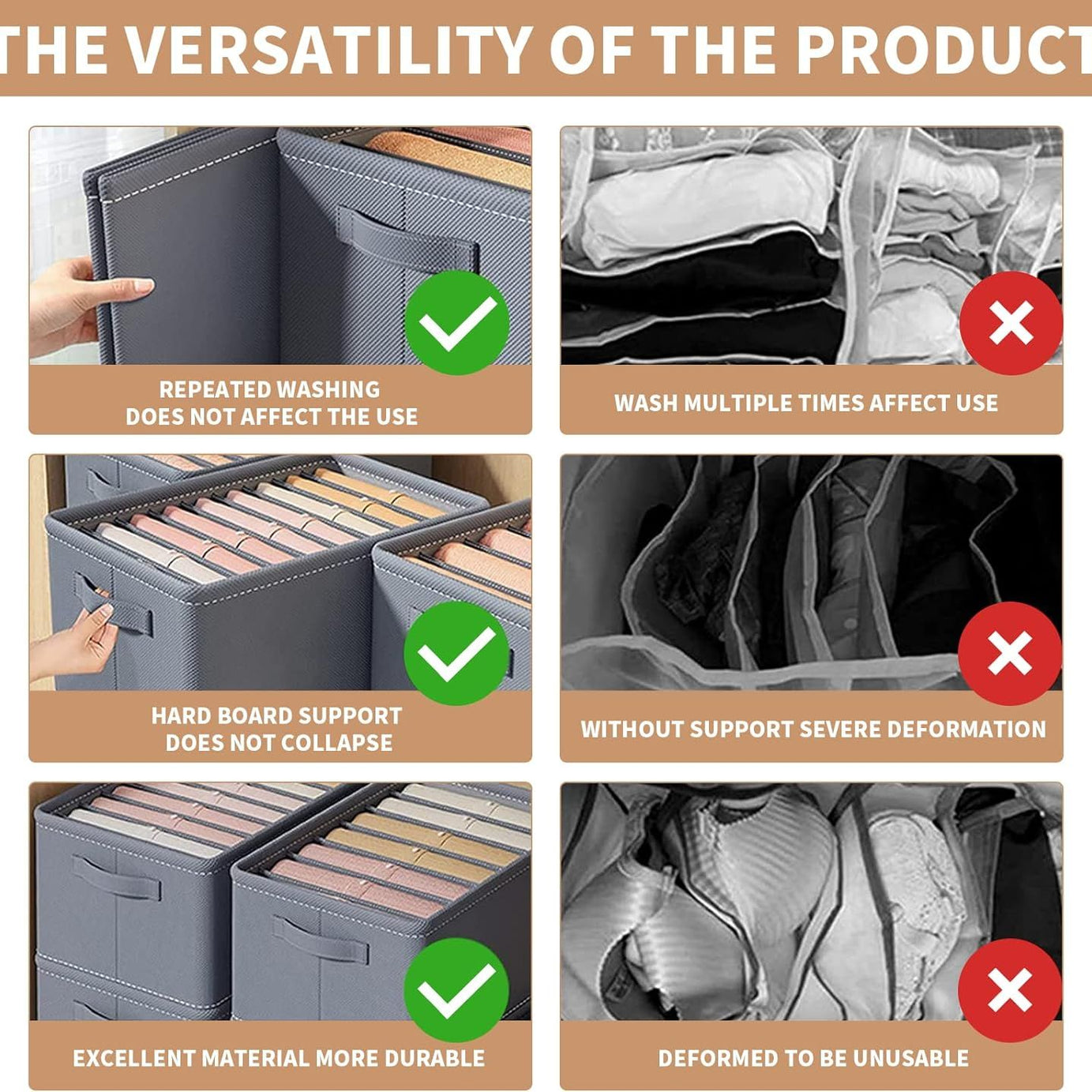 THE VERSATILITY OF THE PRODUCT

REPEATED WASHING DOES NOT AFFECT THE USE

WASH MULTIPLE TIMES AFFECT USE

HARD BOARD SUPPORT DOES NOT COLLAPSE

WITHOUT SUPPORT SEVERE DEFORMATION

EXCELLENT MATERIAL MORE DURABLE

DEFORMED TO BE UNUSABLE