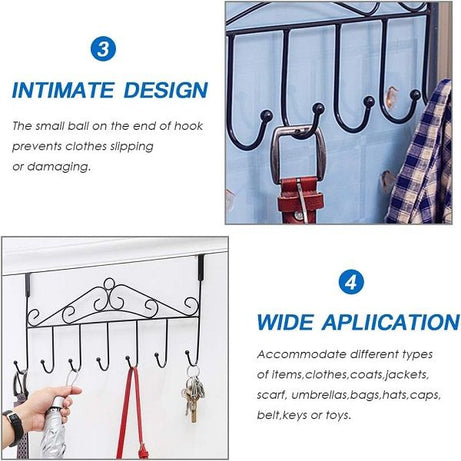 3

INTIMATE DESIGN

The small ball on the end of hook prevents clothes slipping or damaging.

4

WIDE APLIICATION

Accommodate different types of items,clothes,coats,jackets, scarf, umbrellas,bags,hats,caps, belt,keys or toys.