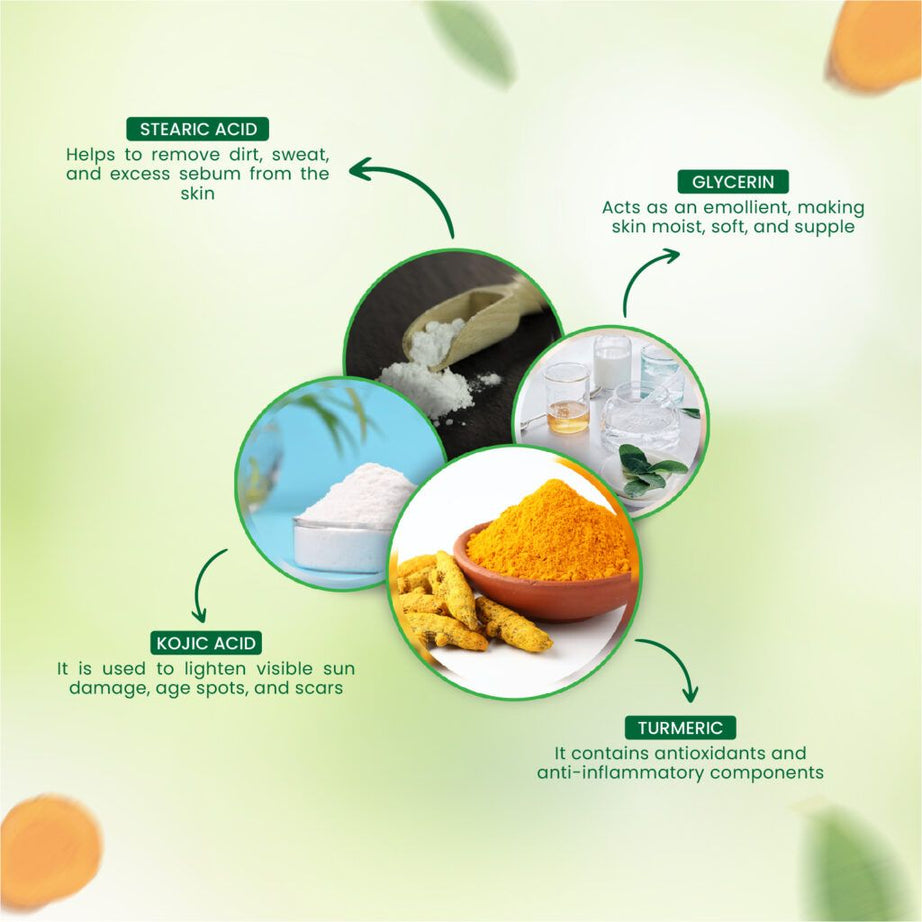 STEARIC ACID
Helps to remove dirt, sweat, and excess sebum from the skin

GLYCERIN
Acts as an emollient, making skin moist, soft, and supple

KOJIC ACID
It is used to lighten visible sun damage, age spots, and scars

TURMERIC
It contains antioxidants and anti-inflammatory components