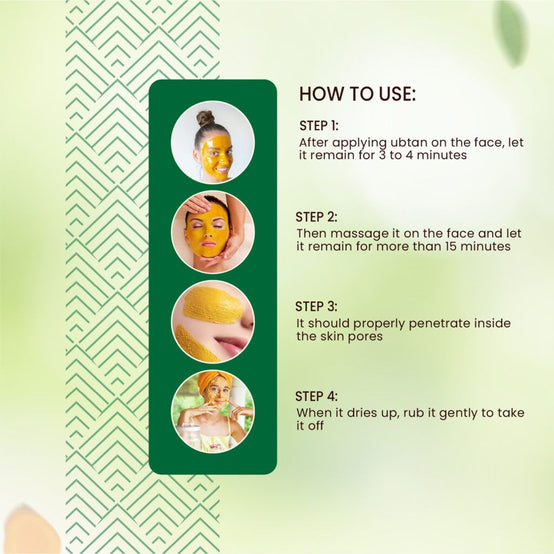 HOW TO USE:

STEP 1:
After applying ubtan on the face, let it remain for 3 to 4 minutes

STEP 2:
Then massage it on the face and let it remain for more than 15 minutes

STEP 3:
It should properly penetrate inside the skin pores

STEP 4:
When it dries up, rub it gently to take it off