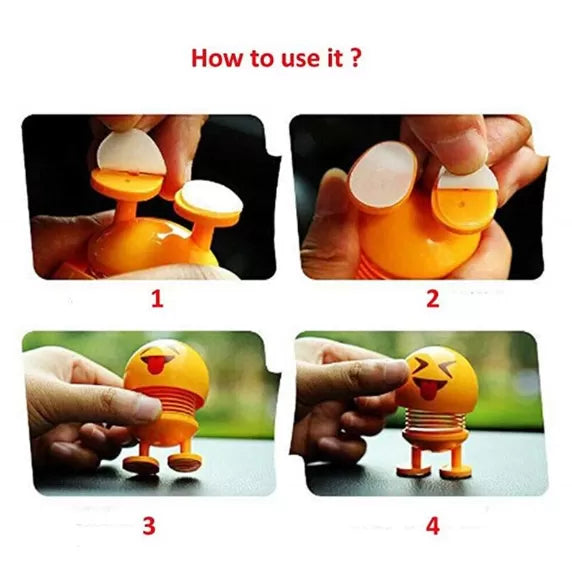 How to use it ?

1

2

3

4