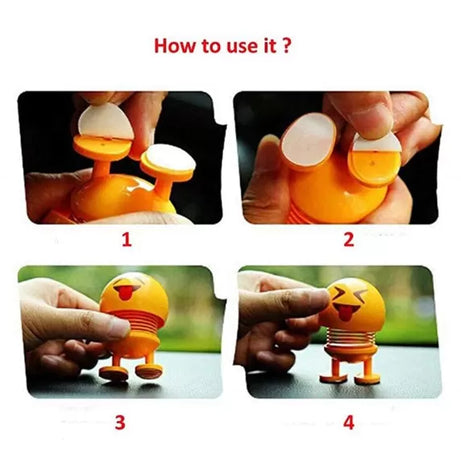 How to use it ?

1

2

3

4