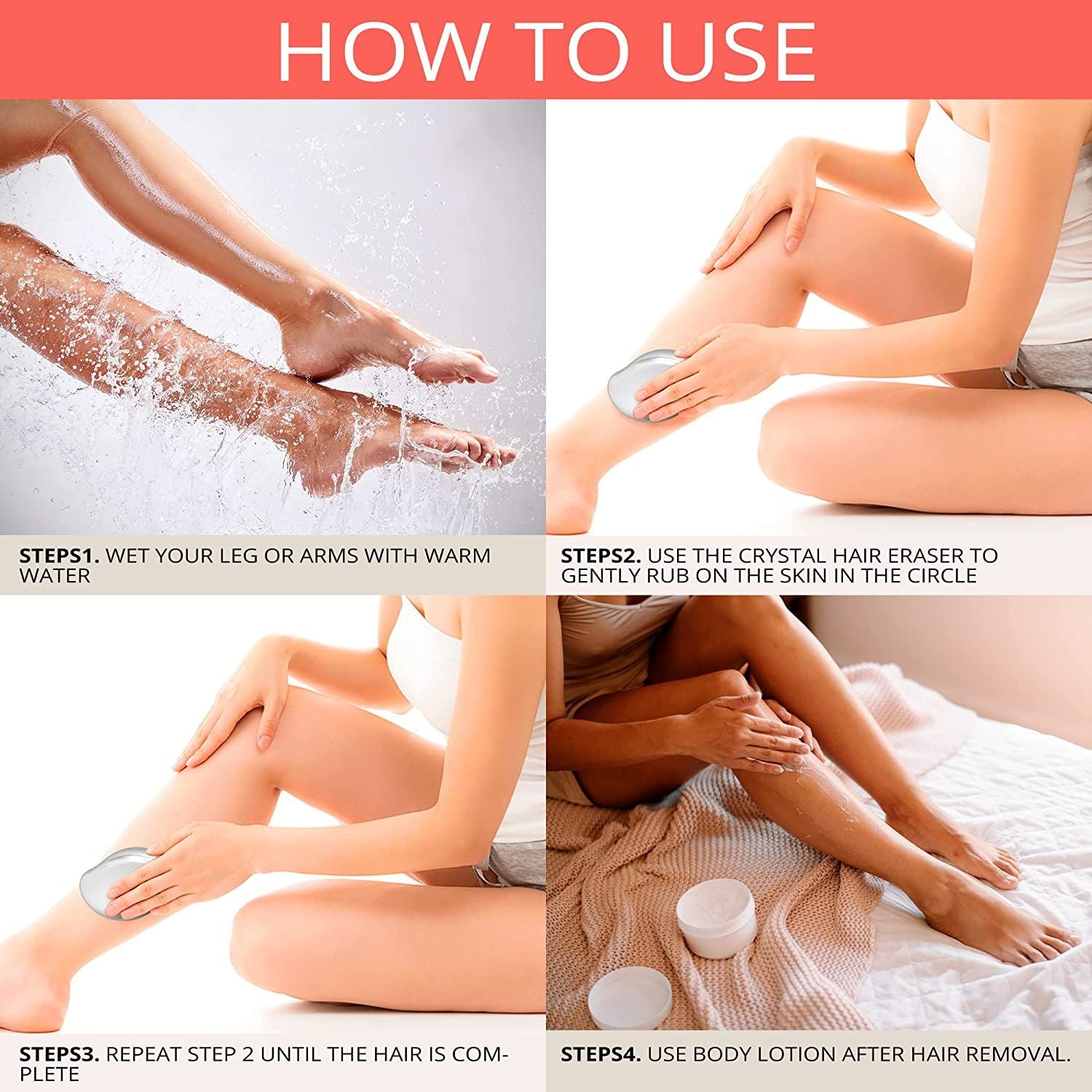 HOW TO USE

STEPS1. WET YOUR LEG OR ARMS WITH WARM WATER

STEPS2. USE THE CRYSTAL HAIR ERASER TO GENTLY RUB ON THE SKIN IN THE CIRCLE

STEPS3. REPEAT STEP 2 UNTIL THE HAIR IS COMPLETE

STEPS4. USE BODY LOTION AFTER HAIR REMOVAL.