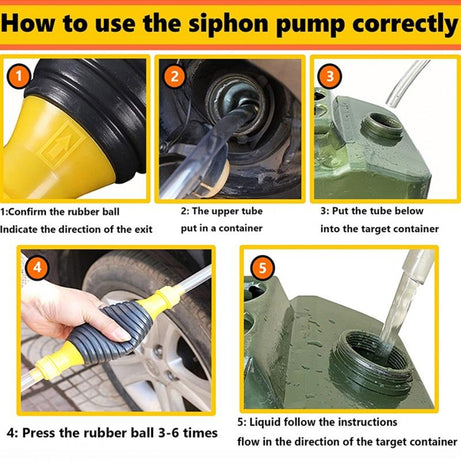 How to use the siphon pump correctly

1

2

3

1:Confirm the rubber ball Indicate the direction of the exit

2: The upper tube put in a container

3: Put the tube below into the target container

4

5

4: Press the rubber ball 3-6 times

5: Liquid follow the instructions flow in the direction of the target container