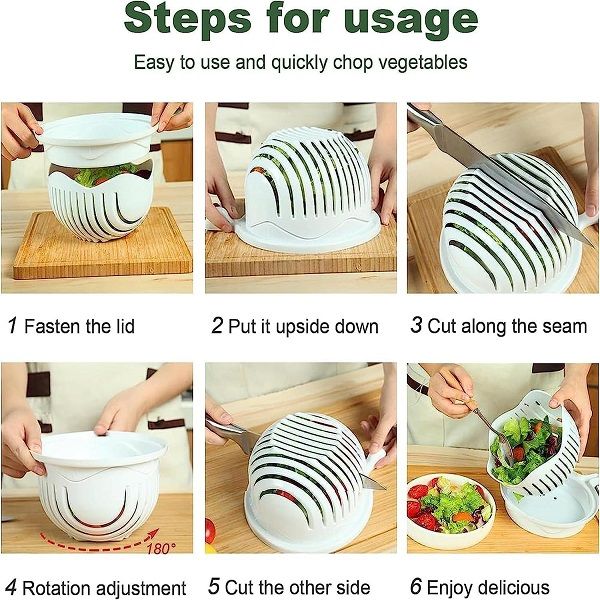 Steps for usage

Easy to use and quickly chop vegetables

1 Fasten the lid

2 Put it upside down

3 Cut along the seam

180°

4 Rotation adjustment

5 Cut the other side

6 Enjoy delicious