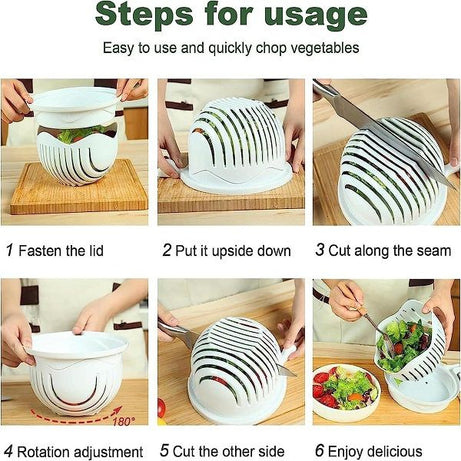 Steps for usage

Easy to use and quickly chop vegetables

1 Fasten the lid

2 Put it upside down

3 Cut along the seam

180°

4 Rotation adjustment

5 Cut the other side

6 Enjoy delicious