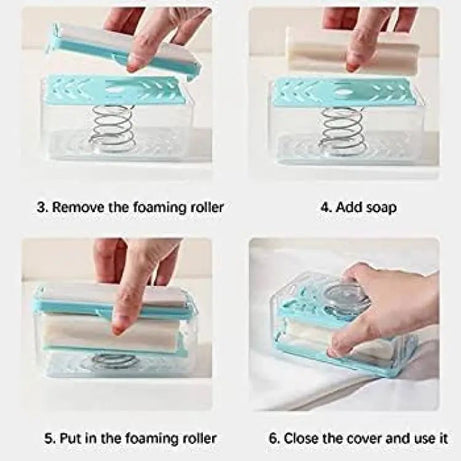 3. Remove the foaming roller

4. Add soap

5. Put in the foaming roller

6. Close the cover and use it