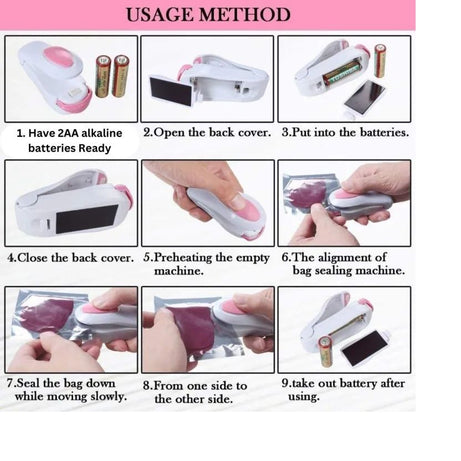 USAGE METHOD

1. Have 2AA alkaline batteries Ready

2.Open the back cover.

3.Put into the batteries.

4.Close the back cover.

5.Preheating the empty machine.

6.The alignment of bag sealing machine.

7.Seal the bag down while moving slowly.

8.From one side to the other side.

9.take out battery after using.