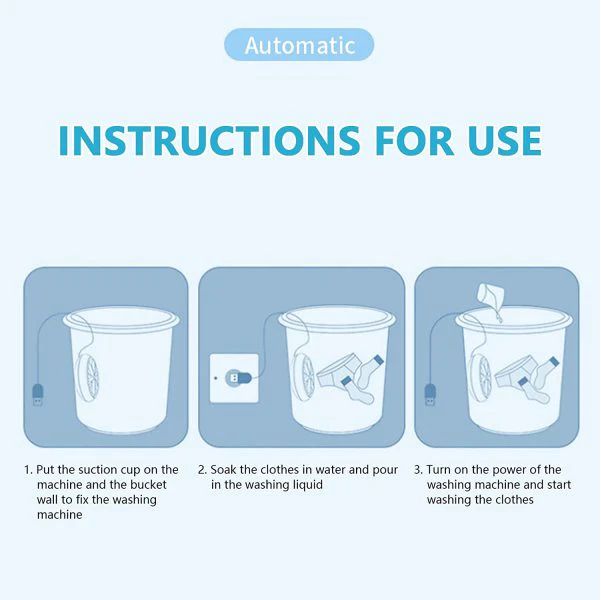 Automatic

INSTRUCTIONS FOR USE

1. Put the suction cup on the machine and the bucket wall to fix the washing machine

2. Soak the clothes in water and pour in the washing liquid

3. Turn on the power of the washing machine and start washing the clothes