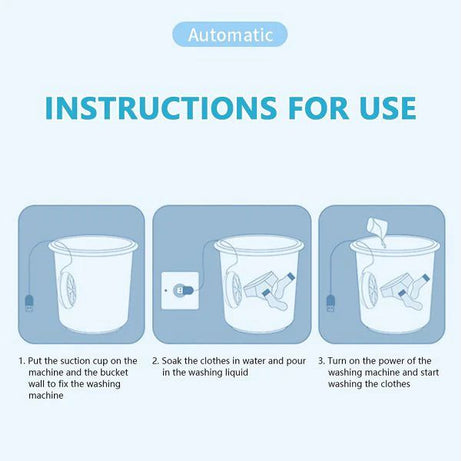 Automatic

INSTRUCTIONS FOR USE

1. Put the suction cup on the machine and the bucket wall to fix the washing machine

2. Soak the clothes in water and pour in the washing liquid

3. Turn on the power of the washing machine and start washing the clothes