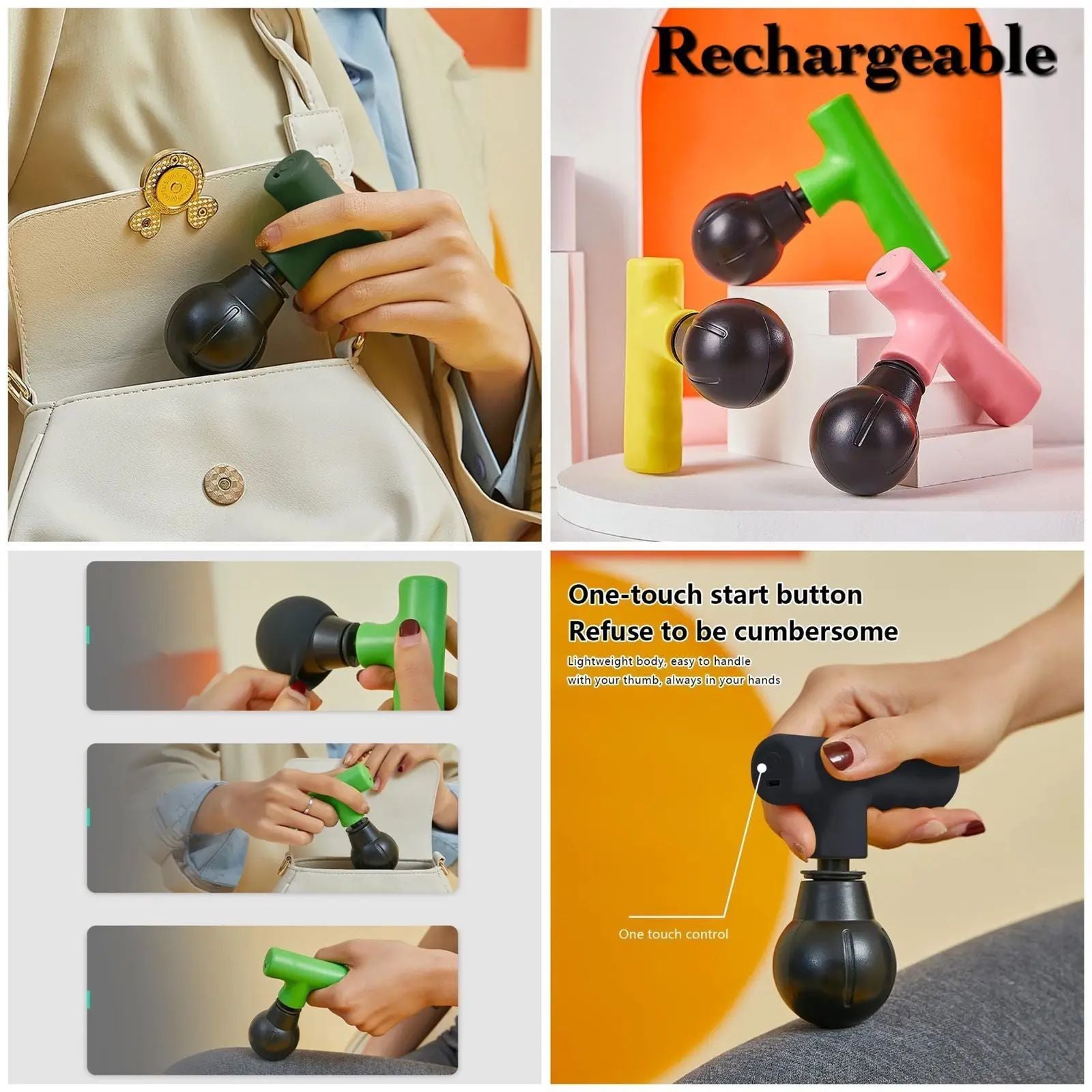 Rechargeable

One-touch start button
Refuse to be cumbersome

Lightweight body, easy to handle with your thumb, always in your hands

One touch control