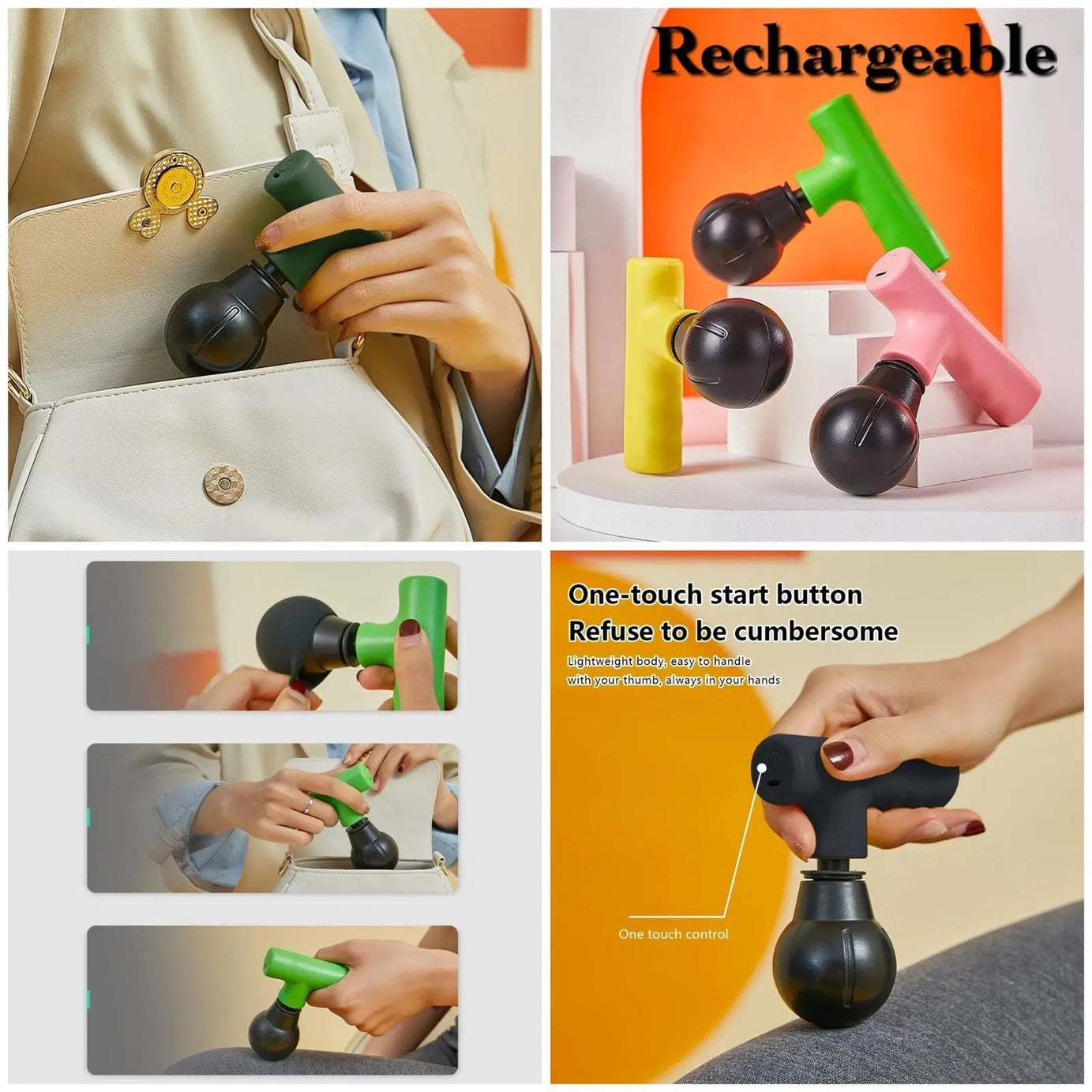 Rechargeable

One-touch start button
Refuse to be cumbersome
Lightweight body, easy to handle with your thumb, always in your hands

One touch control