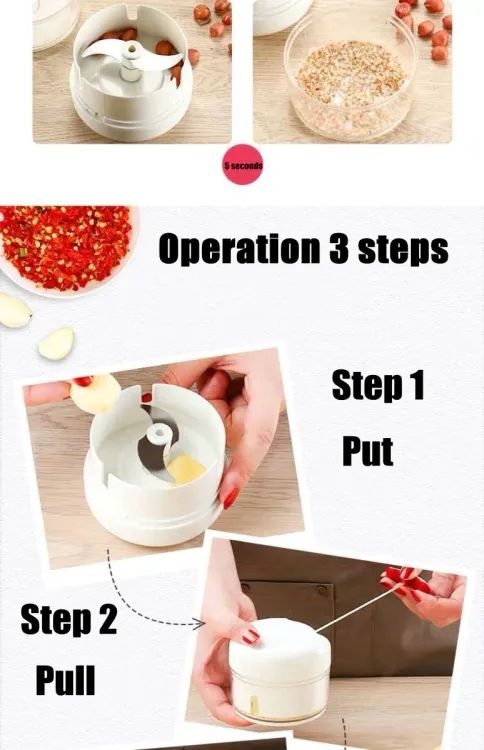 5 seconds

Operation 3 steps

Step 1

Put

Step 2

Pull