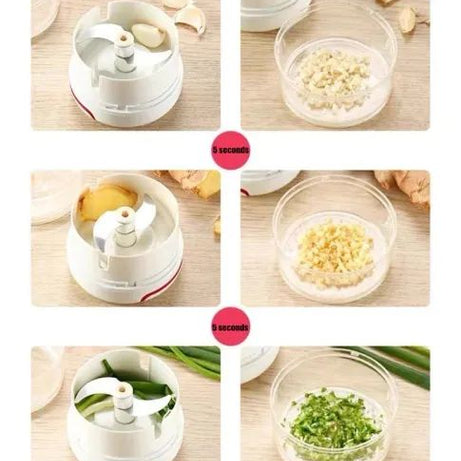 5 seconds

5 seconds