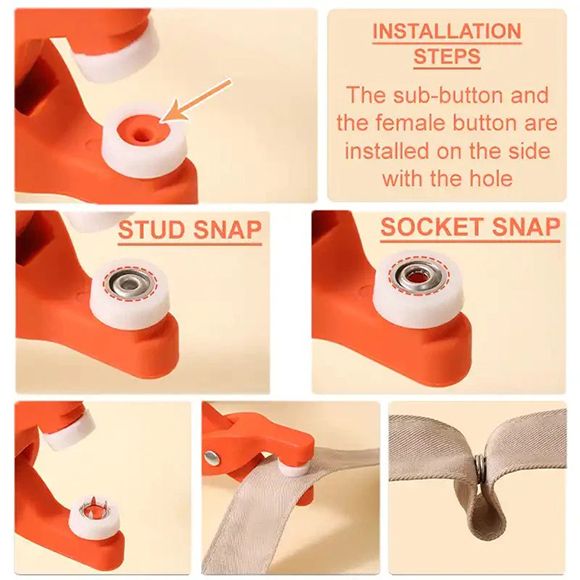 INSTALLATION STEPS

The sub-button and the female button are installed on the side with the hole

STUD SNAP

SOCKET SNAP