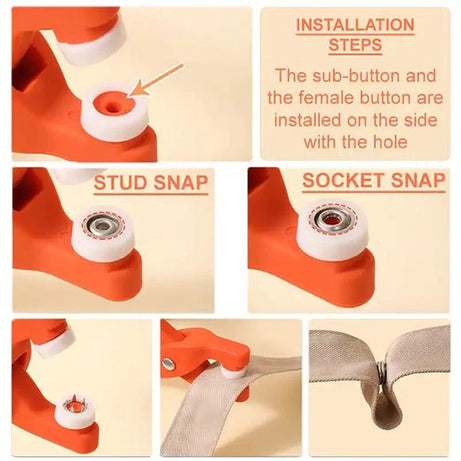 INSTALLATION STEPS

The sub-button and the female button are installed on the side with the hole

STUD SNAP

SOCKET SNAP