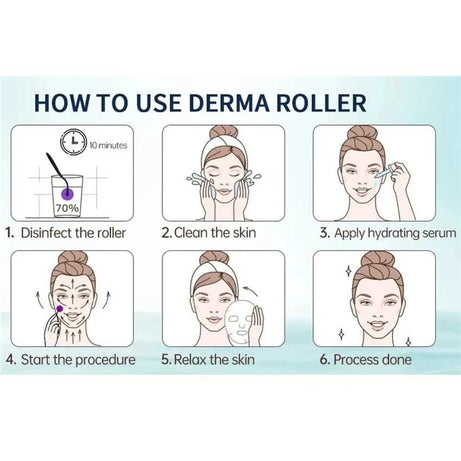 HOW TO USE DERMA ROLLER

10 minutes

70%

1. Disinfect the roller

2. Clean the skin

3. Apply hydrating serum

4. Start the procedure

5. Relax the skin

6. Process done