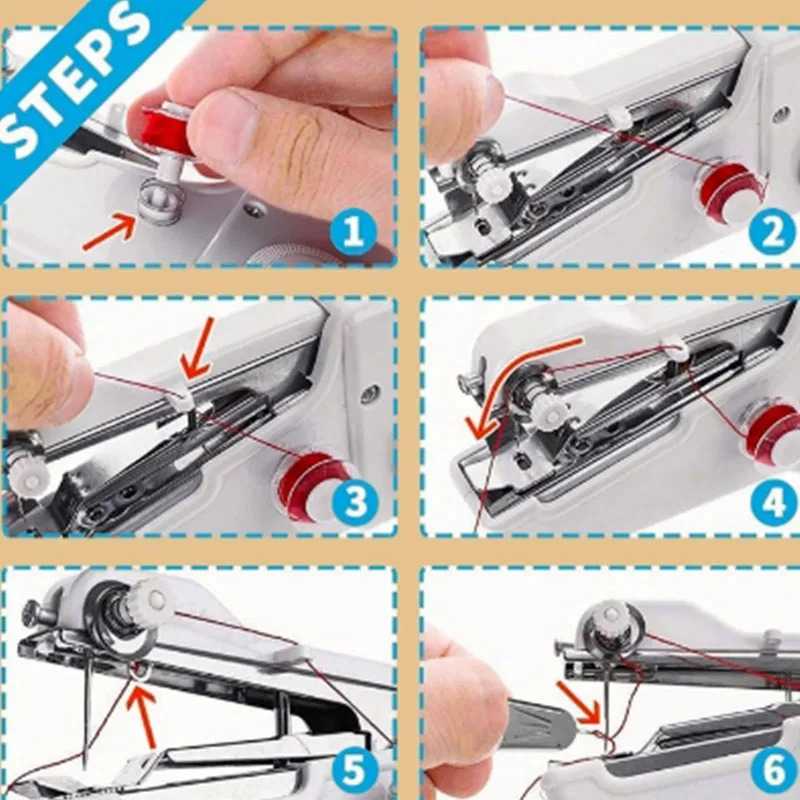 STEPS

1

2

3

4

5

6