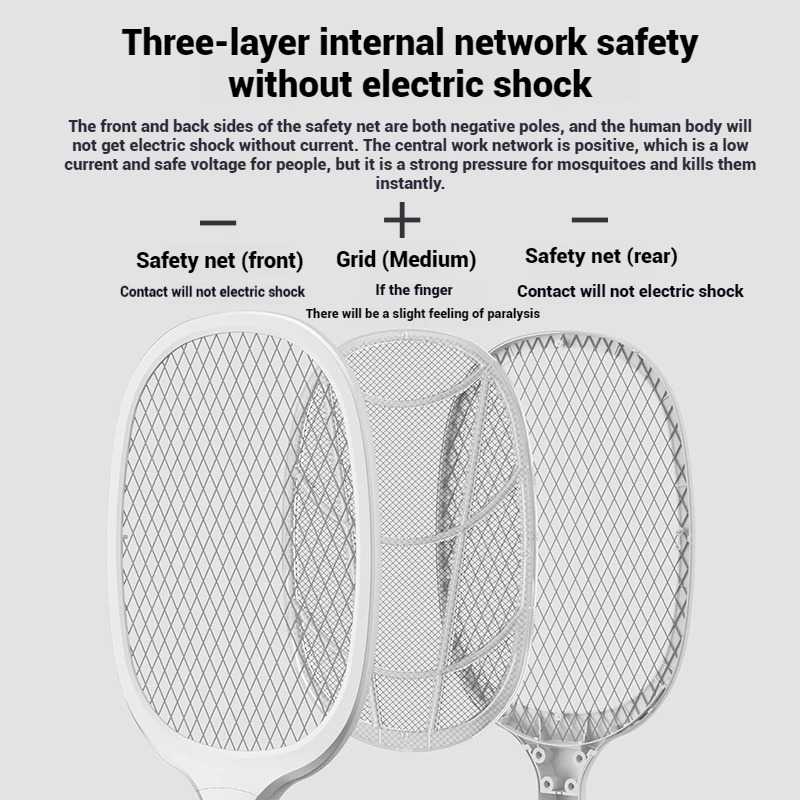 Three-layer internal network safety without electric shock

The front and back sides of the safety net are both negative poles, and the human body will not get electric shock without current. The central work network is positive, which is a low current and safe voltage for people, but it is a strong pressure for mosquitoes and kills them instantly.

—

Safety net (front)

Contact will not electric shock

+

Grid (Medium)

If the finger

There will be a slight feeling of paralysis

—

Safety net (rear)

Contact will not electric shock