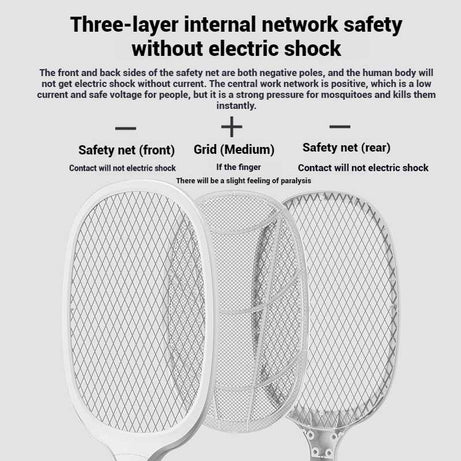 Three-layer internal network safety without electric shock

The front and back sides of the safety net are both negative poles, and the human body will not get electric shock without current. The central work network is positive, which is a low current and safe voltage for people, but it is a strong pressure for mosquitoes and kills them instantly.

—
Safety net (front)
Contact will not electric shock

+
Grid (Medium)
If the finger
There will be a slight feeling of paralysis

—
Safety net (rear)
Contact will not electric shock